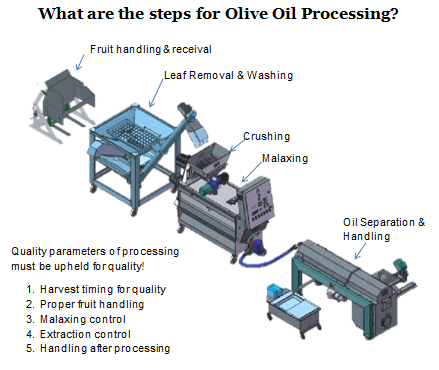 What are the steps for Olive Oil Processing?

Fruit handling & receival

Leaf Removal & Washing

Crushing

Malaxing

Oil Separation & Handling

Quality parameters of processing must be upheld for quality!

1. Harvest timing for quality
2. Proper fruit handling
3. Malaxing control
4. Extraction control
5. Handling after processing